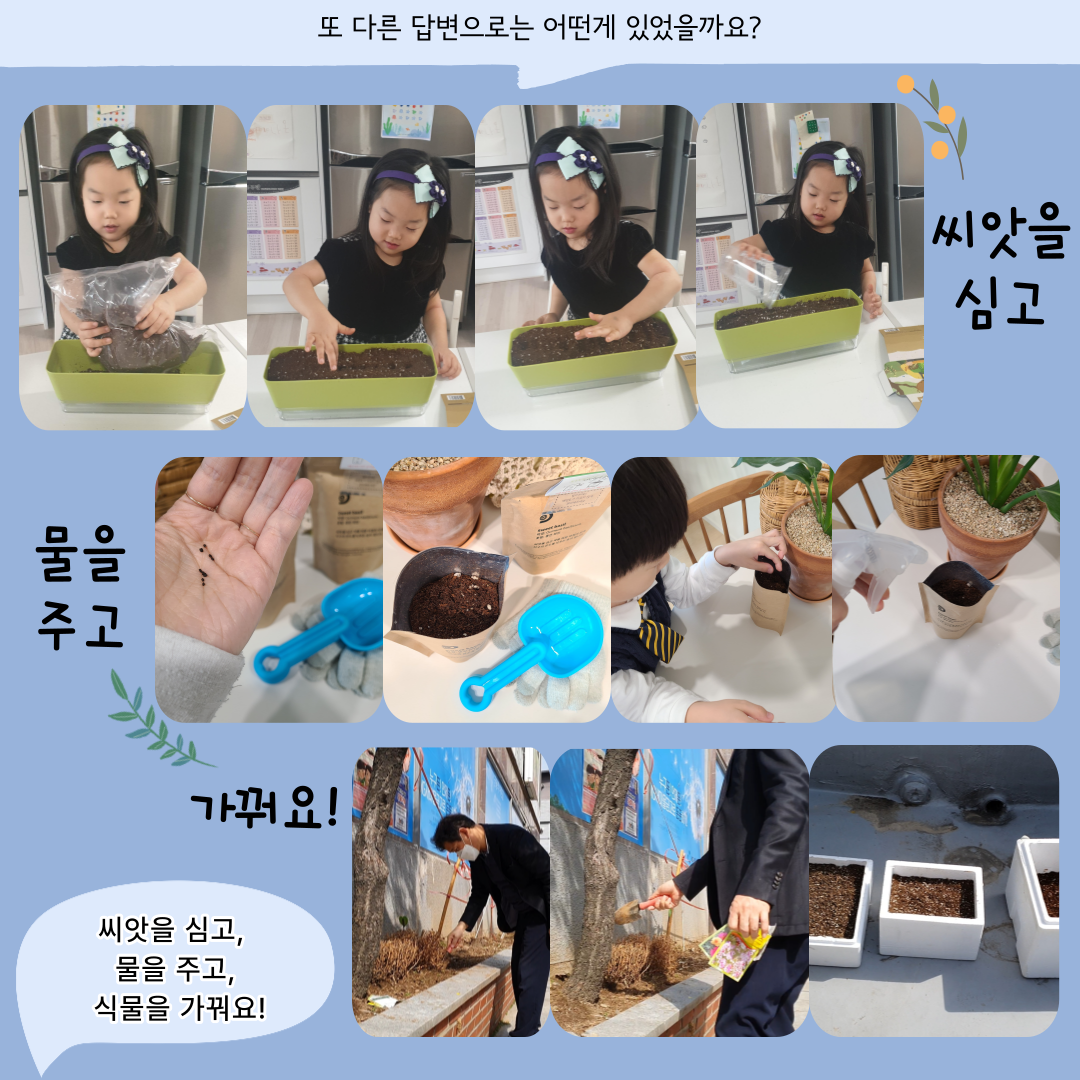 또 다른 답변으로는 어떤게 있었을까요?

씨앗을 심고

물을 주고

가꿔요!

씨앗을 심고,
물을 주고,
식물을 가꿔요!