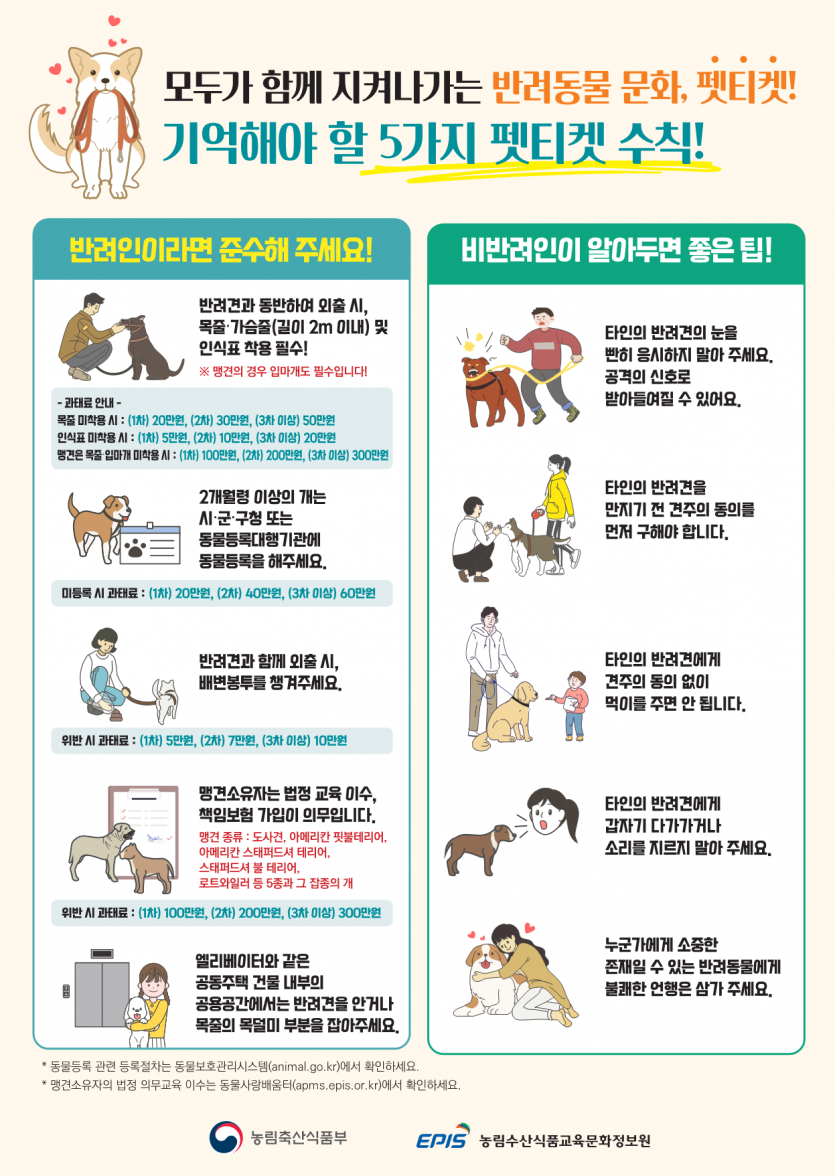 모두가 함께 지켜나가는 반려동물 문화, 펫티켓!
기억해야 할 5가지 펫티켓 수칙!

반려인이라면 준수해 주세요!

반려견과 동반하여 외출 시, 목줄·가슴줄(길이 2m 이내) 및 인식표 착용 필수!
※ 맹견의 경우 입마개도 필수입니다!

- 과태료 안내 -
목줄 미착용 시 : (1차) 20만원, (2차) 30만원, (3차 이상) 50만원
인식표 미착용 시 : (1차) 5만원, (2차) 10만원, (3차 이상) 20만원
맹견은 목줄·입마개 미착용 시 : (1차) 100만원, (2차) 200만원, (3차 이상) 300만원

2개월령 이상의 개는 시·군·구청 또는 동물등록대행기관에 동물등록을 해주세요.

미등록 시 과태료 : (1차) 20만원, (2차) 40만원, (3차 이상) 60만원

반려견과 함께 외출 시, 배변봉투를 챙겨주세요.

위반 시 과태료 : (1차) 5만원, (2차) 7만원, (3차 이상) 10만원

맹견소유자는 법정 교육 이수, 책임보험 가입이 의무입니다.
맹견 종류 : 도사견, 아메리칸 핏불테리어, 아메리칸 스태퍼드셔 테리어, 스태퍼드셔 불 테리어, 로트와일러 등 5종과 그 잡종의 개

위반 시 과태료 : (1차) 100만원, (2차) 200만원, (3차 이상) 300만원

엘리베이터와 같은 공동주택 건물 내부의 공용공간에서는 반려견을 안거나 목줄의 목덜미 부분을 잡아주세요.

비반려인이 알아두면 좋은 팁!

타인의 반려견의 눈을 빤히 응시하지 말아 주세요. 공격의 신호로 받아들여질 수 있어요.

타인의 반려견을 만지기 전 견주의 동의를 먼저 구해야 합니다.

타인의 반려견에게 견주의 동의 없이 먹이를 주면 안 됩니다.

타인의 반려견에게 갑자기 다가가거나 소리를 지르지 말아 주세요.

누군가에게 소중한 존재일 수 있는 반려동물에게 불쾌한 언행은 삼가 주세요.

* 동물등록 관련 등록절차는 동물보호관리시스템(animal.go.kr)에서 확인하세요.
* 맹견소유자의 법정 의무교육 이수는 동물사랑배움터(apms.epis.or.kr)에서 확인하세요.

농림축산식품부
EPIS 농림수산식품교육문화정보원