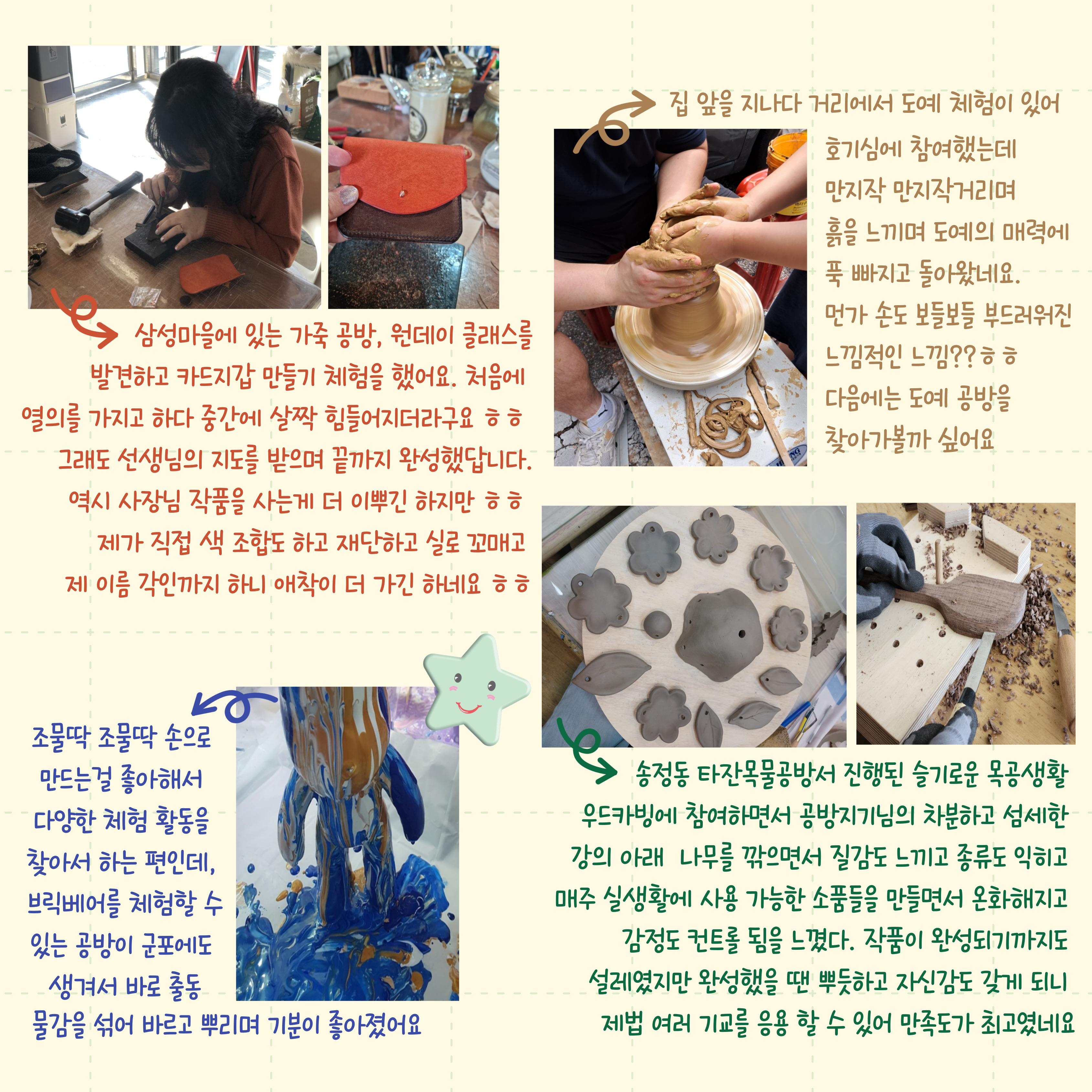 삼성마을에 있는 가죽 공방, 원데이 클래스를 발견하고 카드지갑 만들기 체험을 했어요. 처음에 열의를 가지고 하다 중간에 살짝 힘들어지더라구요 ㅎㅎ 그래도 선생님의 지도를 받으며 끝까지 완성했답니다. 역시 사장님 작품을 사는게 더 이뿌긴 하지만 ㅎㅎ 제가 직접 색 조합도 하고 재단하고 실로 꼬매고 제 이름 각인까지 하니 애착이 더 가긴 하네요 ㅎㅎ

집 앞을 지나다 거리에서 도예 체험이 있어 호기심에 참여했는데 만지작 만지작거리며 흙을 느끼며 도예의 매력에 푹 빠지고 돌아왔네요. 먼가 손도 보들보들 부드러워진 느낌적인 느낌??ㅎㅎ 다음에는 도예 공방을 찾아가볼까 싶어요

조물딱 조물딱 손으로 만드는걸 좋아해서 다양한 체험 활동을 찾아서 하는 편인데, 브릭베어를 체험할 수 있는 공방이 군포에도 생겨서 바로 출동 물감을 섞어 바르고 뿌리며 기분이 좋아졌어요

송정동 타잔목물공방서 진행된 슬기로운 목공생활 우드카빙에 참여하면서 공방지기님의 차분하고 섬세한 강의 아래 나무를 깎으면서 질감도 느끼고 종류도 익히고 매주 실생활에 사용 가능한 소품들을 만들면서 온화해지고 감정도 컨트롤 됨을 느꼈다. 작품이 완성되기까지도 설레였지만 완성했을 땐 뿌듯하고 자신감도 갖게 되니 제법 여러 기교를 응용 할 수 있어 만족도가 최고였네요