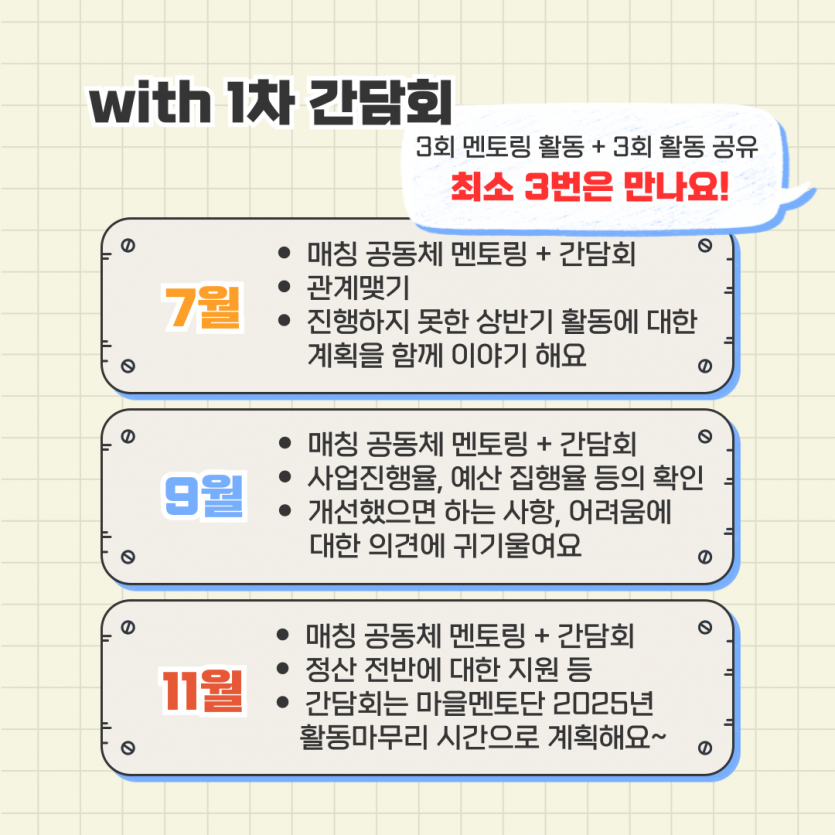 with 1차 간담회

3회 멘토링 활동 + 3회 활동 공유
최소 3번은 만나요!

7월

• 매칭 공동체 멘토링 + 간담회
• 관계맺기
• 진행하지 못한 상반기 활동에 대한 계획을 함께 이야기 해요

9월

• 매칭 공동체 멘토링 + 간담회
• 사업진행율, 예산 집행율 등의 확인
• 개선했으면 하는 사항, 어려움에 대한 의견에 귀기울여요

11월

• 매칭 공동체 멘토링 + 간담회
• 정산 전반에 대한 지원 등
• 간담회는 마을멘토단 2025년 활동마무리 시간으로 계획해요~